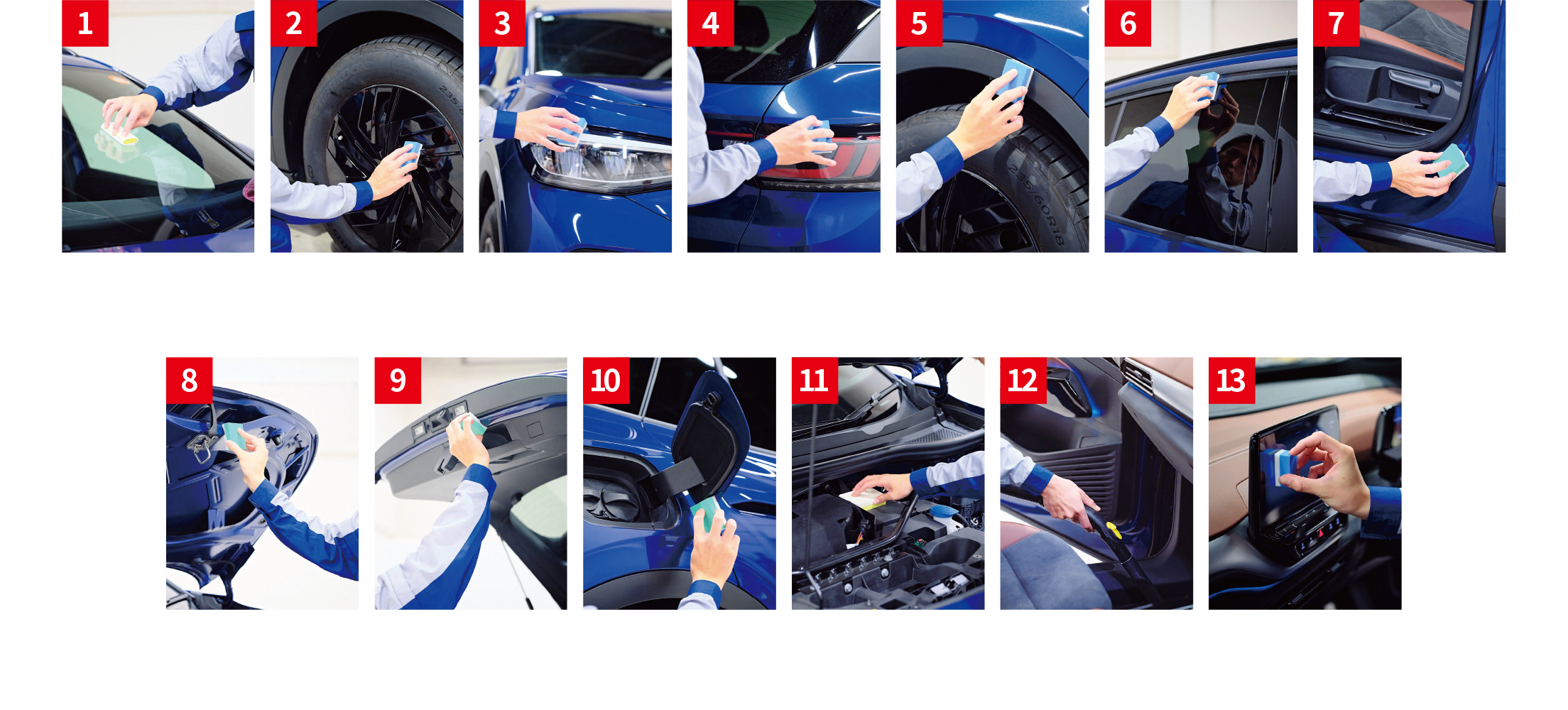 1
2
3
4
5
6
7
8
9
10
11
12
13